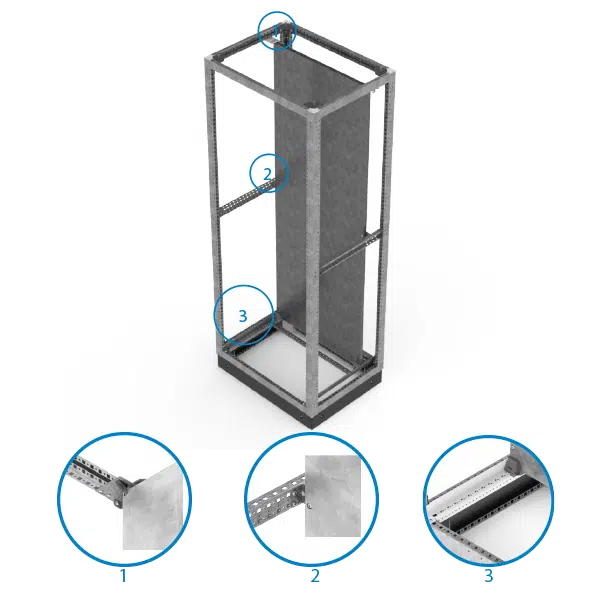 1

2

3

1

2

3