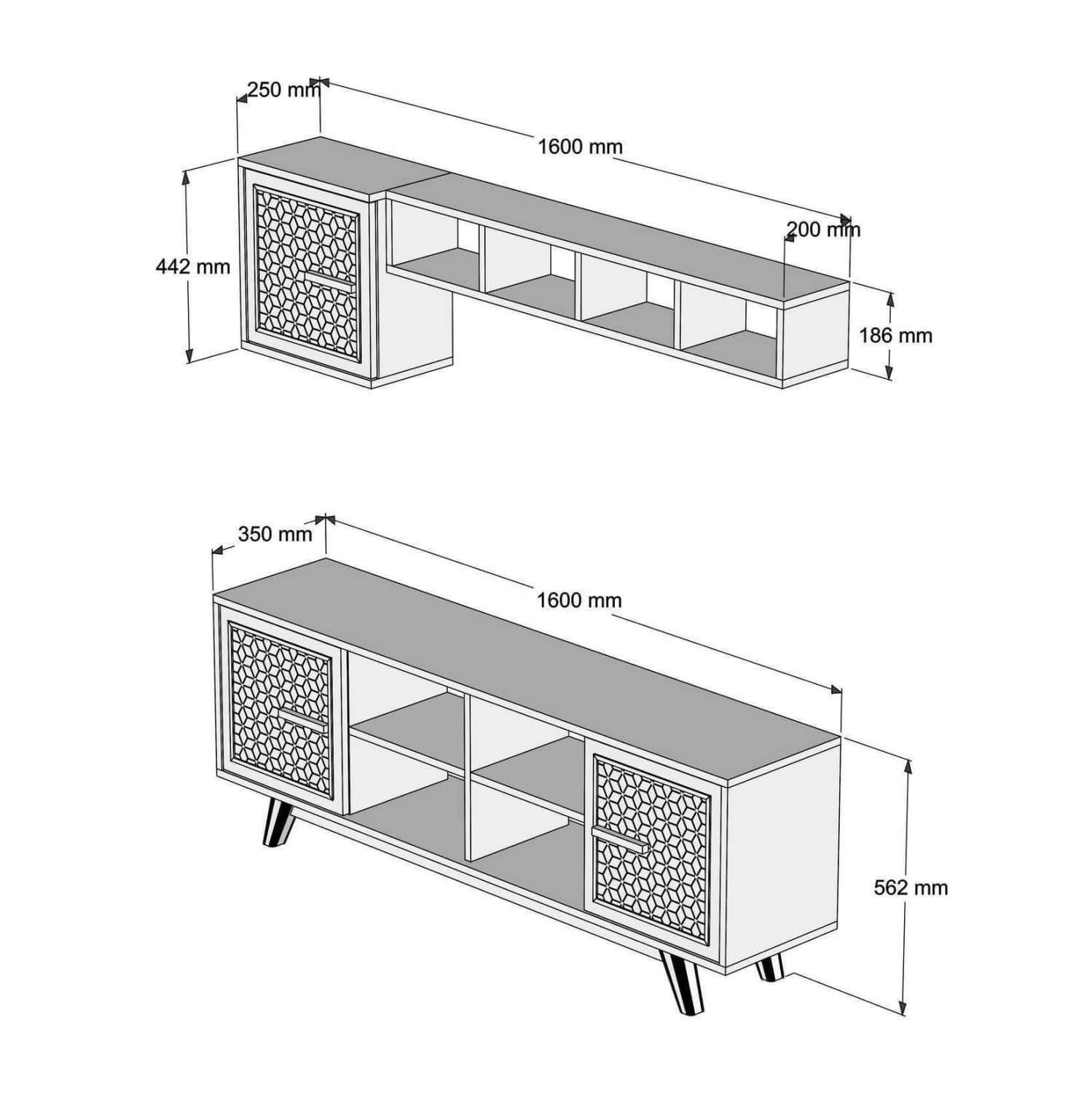 250 mm

1600 mm

200 mm

442 mm

186 mm

350 mm

1600 mm

562 mm